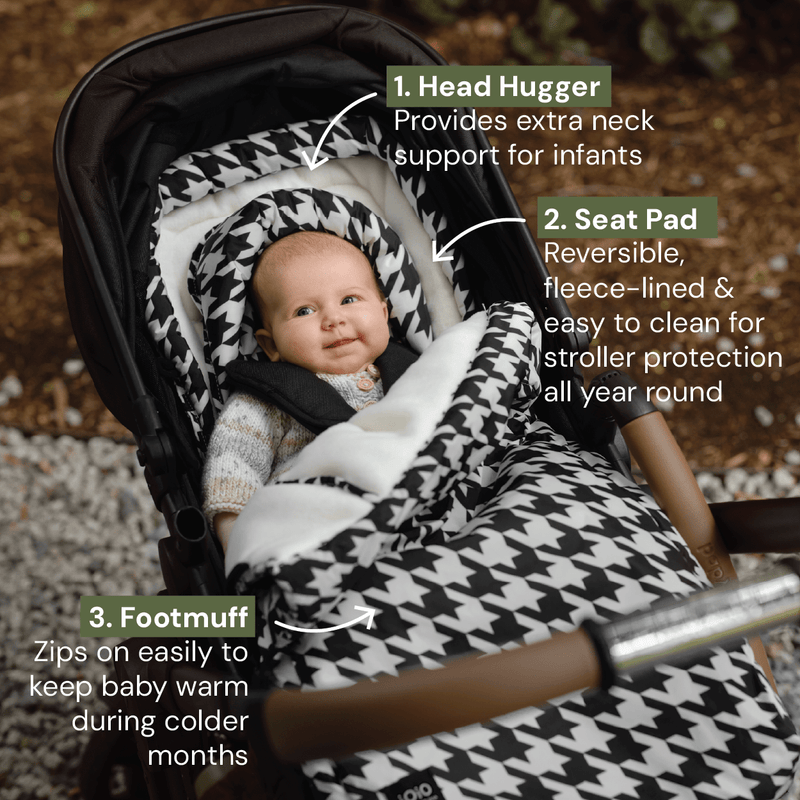 1. Head Hugger
Provides extra neck support for infants

2. Seat Pad
Reversible, fleece-lined & easy to clean for stroller protection all year round

3. Footmuff
Zips on easily to keep baby warm during colder months